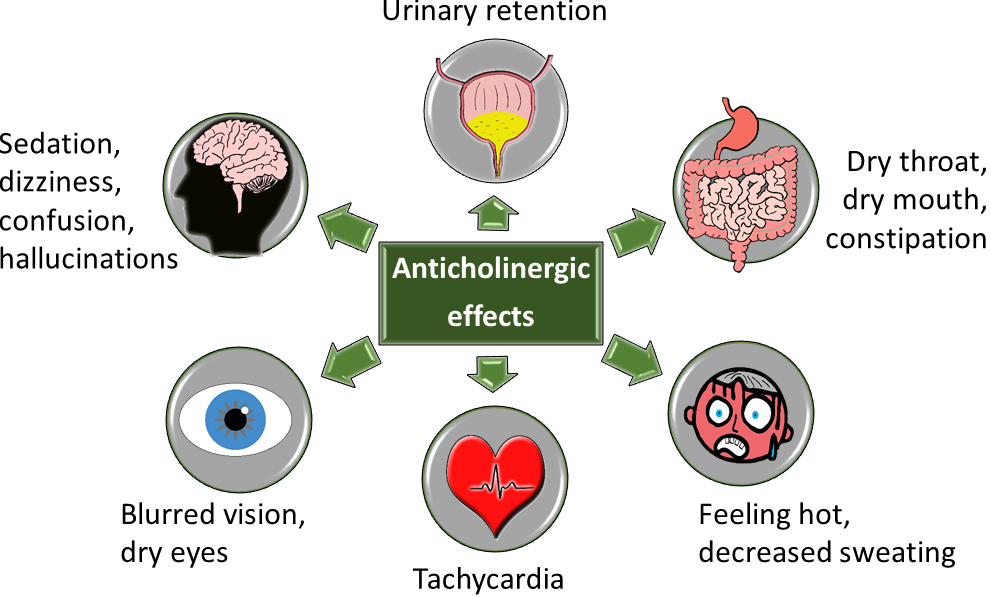 Urinary retention

Sedation, dizziness, confusion, hallucinations

Dry throat, dry mouth, constipation

Anticholinergic effects

Blurred vision, dry eyes

Tachycardia

Feeling hot, decreased sweating